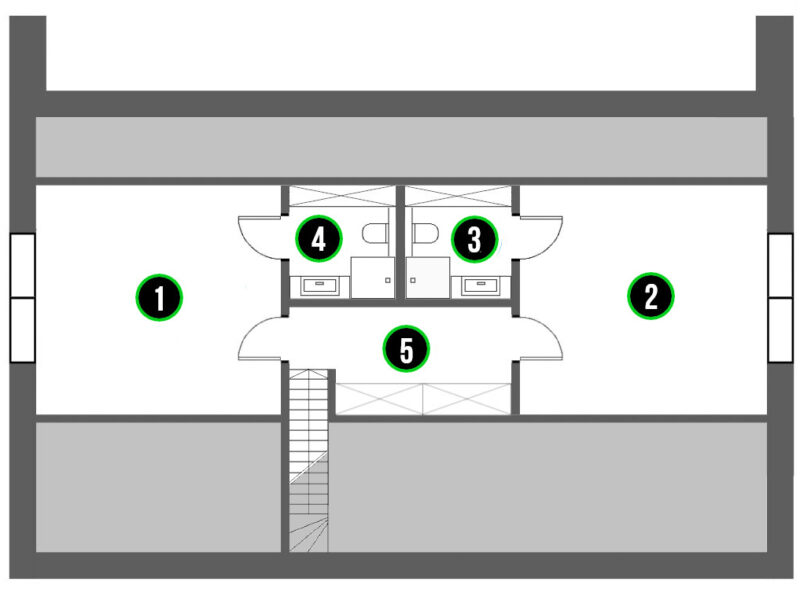 4
3
1
2
5